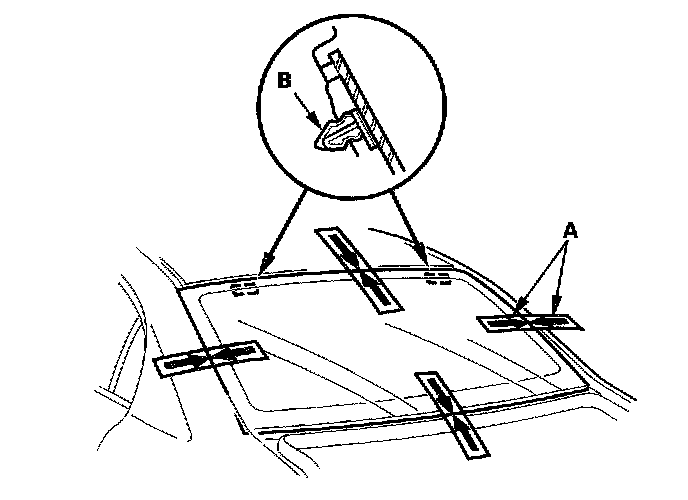 B

A