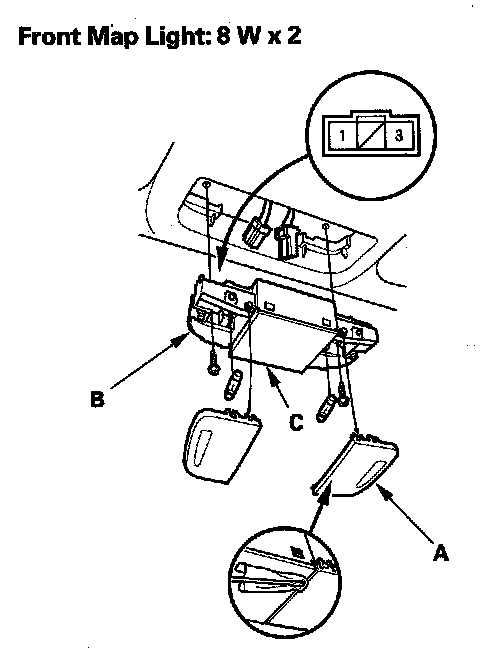 Front Map Light: 8 W x 2

1
3

B
C
A