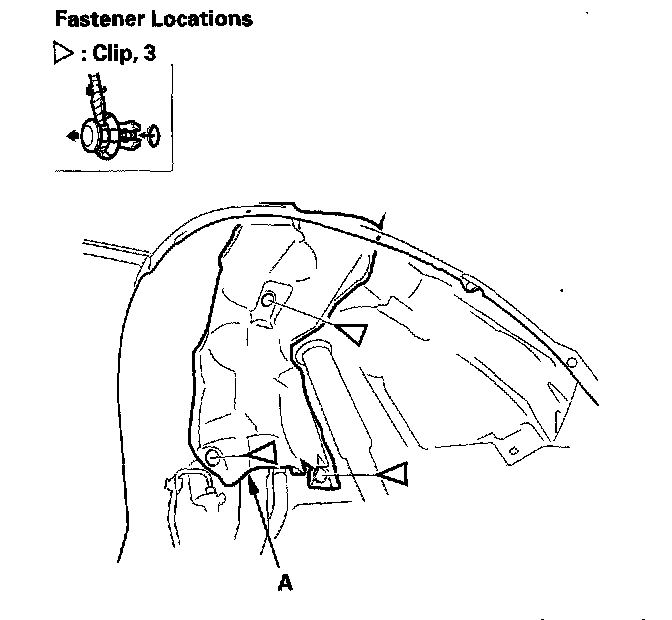 Fastener Locations

▷ : Clip, 3

A