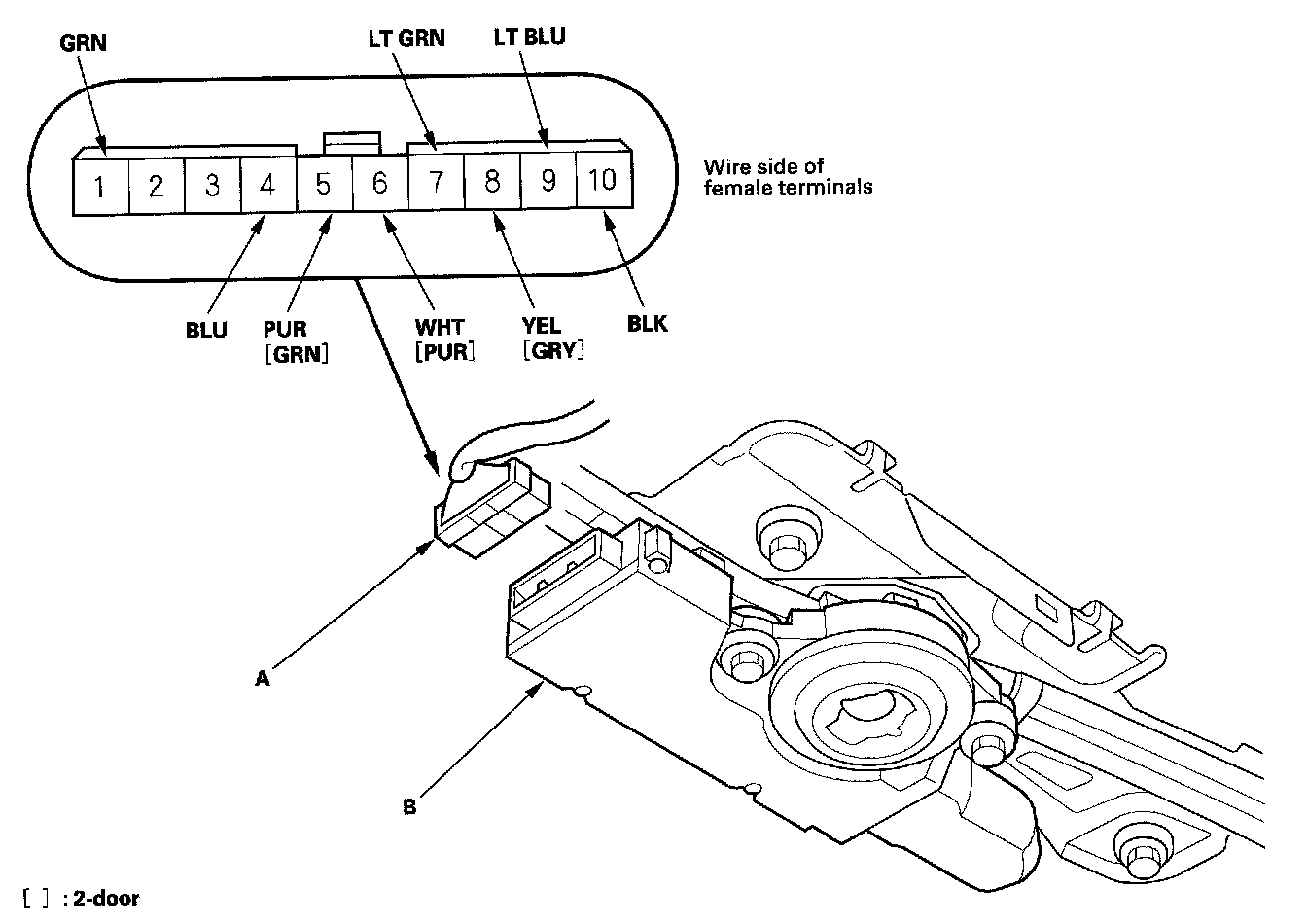 GRN

LT GRN

LT BLU

1 2 3 4 5 6 7 8 9 10

Wire side of female terminals

BLU

PUR [GRN]

WHT [PUR]

YEL [GRY]

BLK

A

B

[ ] : 2-door