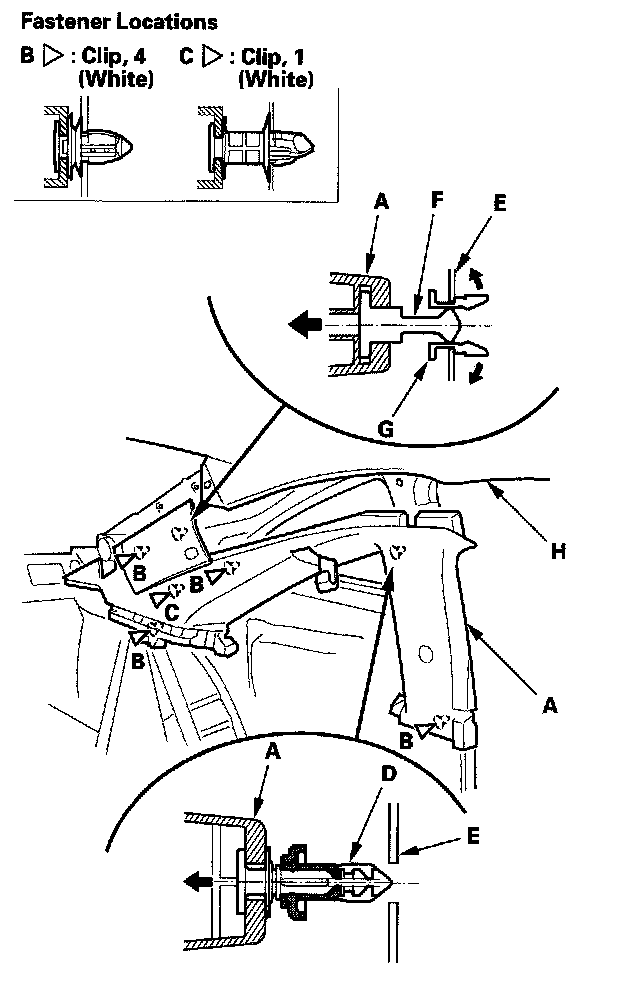 Fastener Locations

B ▷ : Clip, 4 (White)

C ▷ : Clip, 1 (White)

A
F
E
G
H
B
B
C
B
A
B
A
D
E