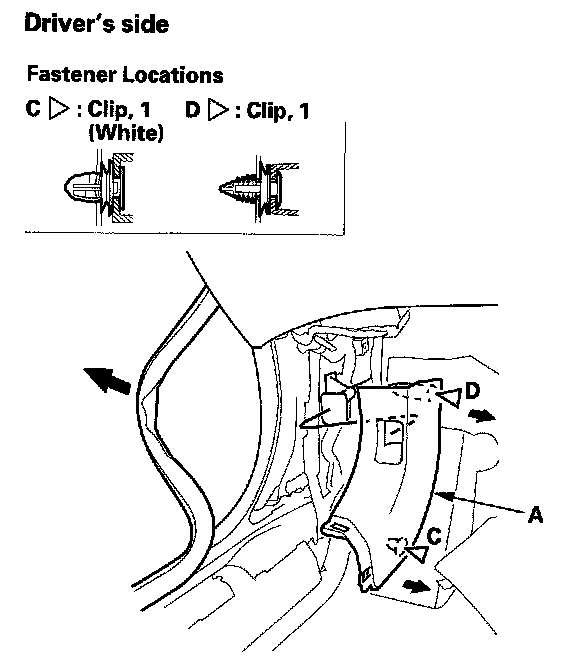 Driver's side

Fastener Locations

C ▷ : Clip, 1 (White)

D ▷ : Clip, 1

D

A

C