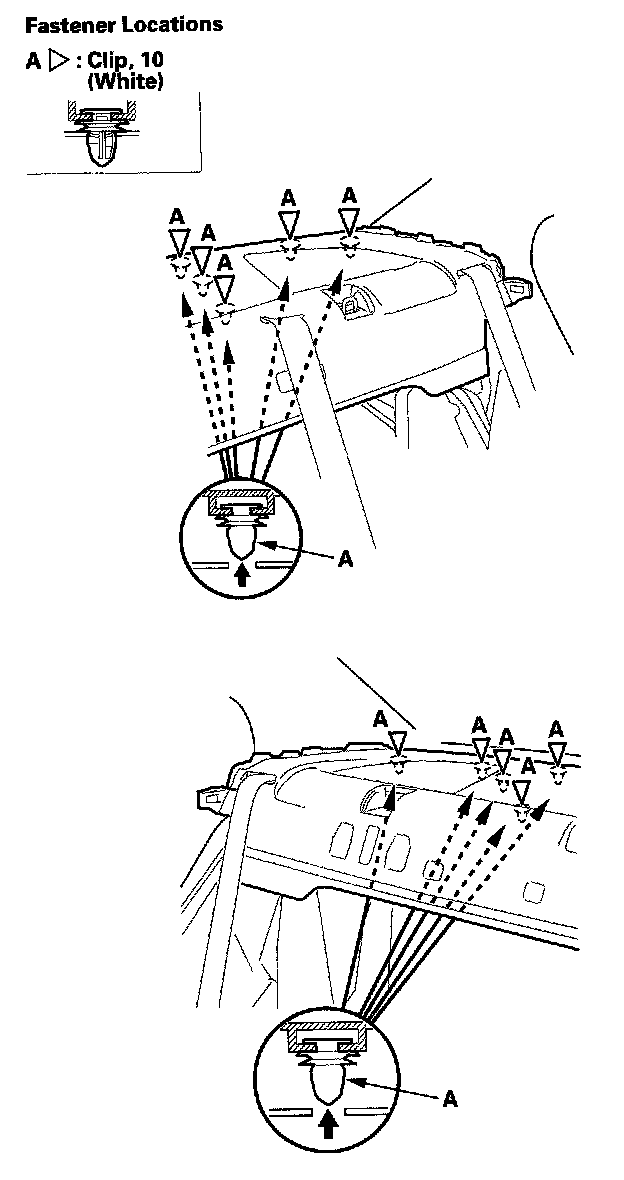 Fastener Locations

A ▷ : Clip, 10 (White)

A
A
A
A
A

A

A
A
A
A
A

A