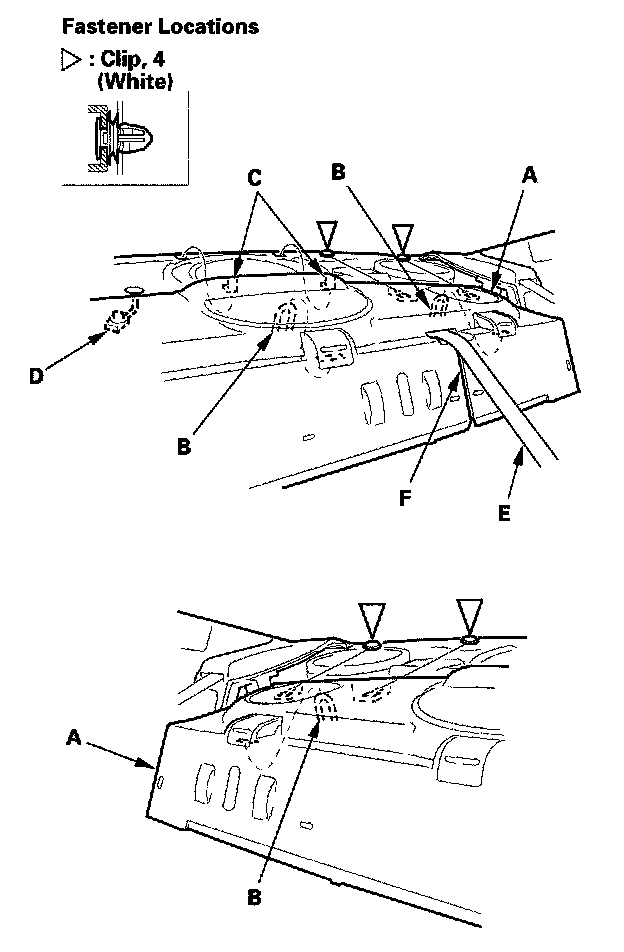 Fastener Locations

▷ : Clip, 4
(White)

C
B
A
D
B
F
E

A
B