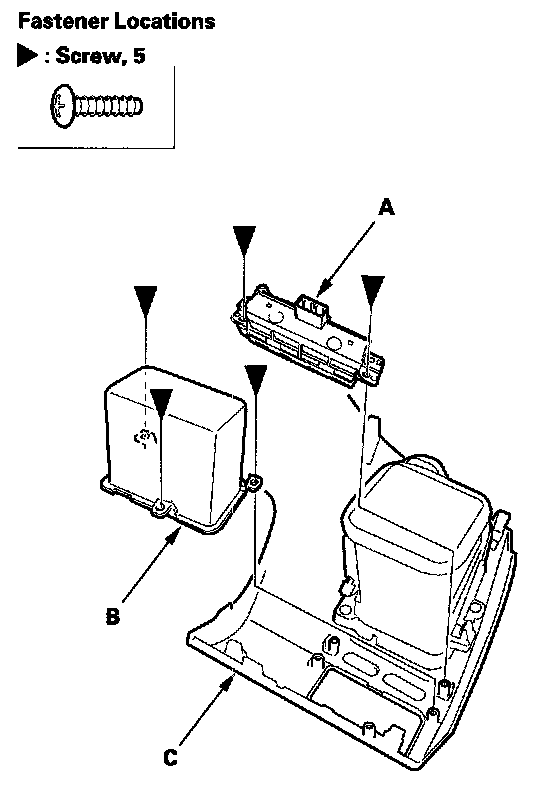 Fastener Locations

▶ : Screw, 5

A

B

C