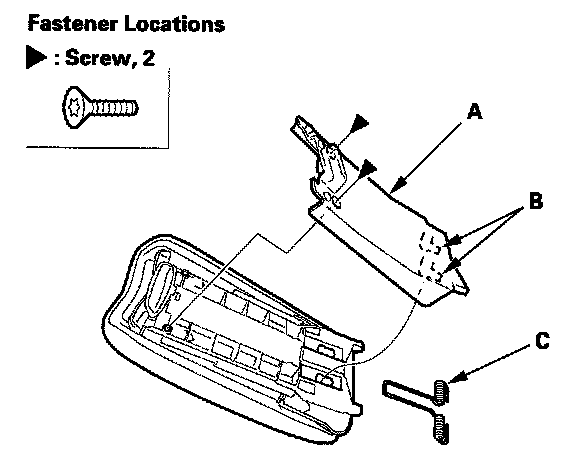 Fastener Locations

▶ : Screw, 2

A

B

C