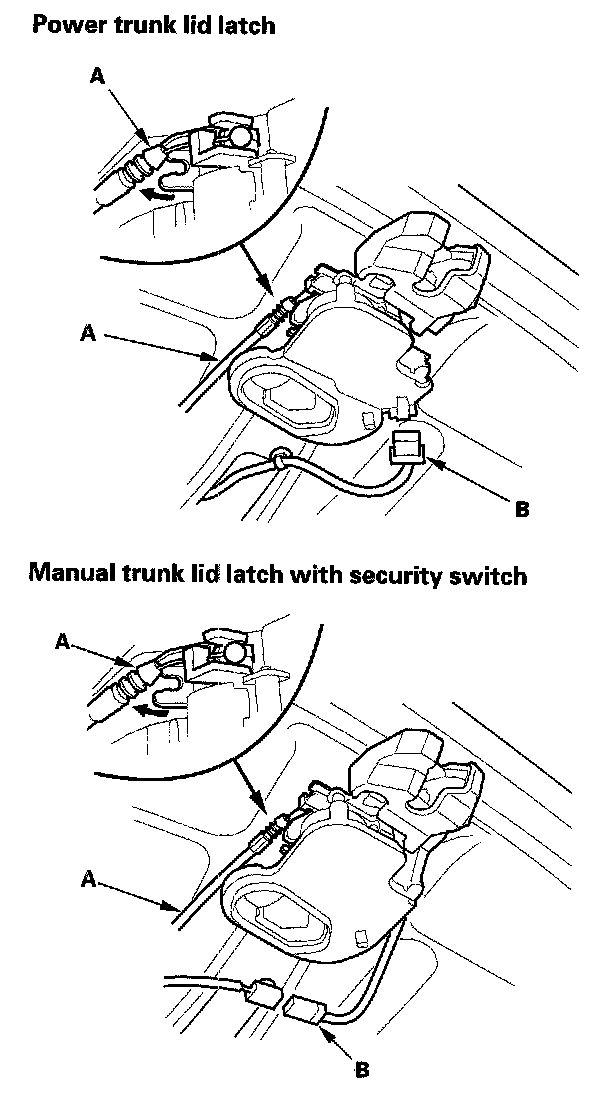 Power trunk lid latch

A

A

B

Manual trunk lid latch with security switch

A

A

B