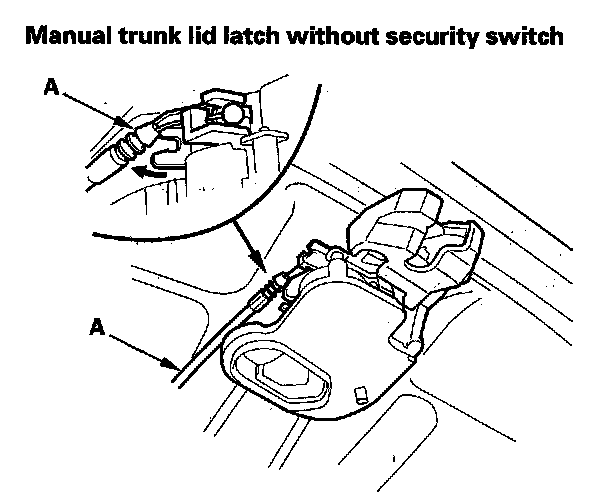 Manual trunk lid latch without security switch

A

A