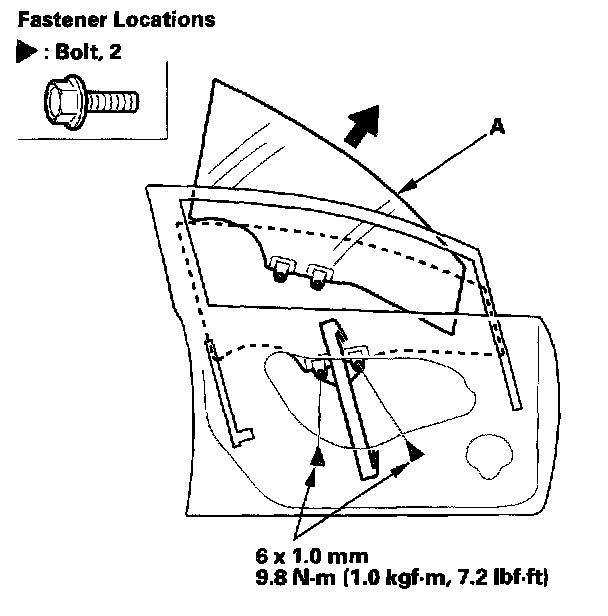 Fastener Locations

▶ : Bolt, 2

A

6 x 1.0 mm
9.8 N·m (1.0 kgf·m, 7.2 lbf·ft)