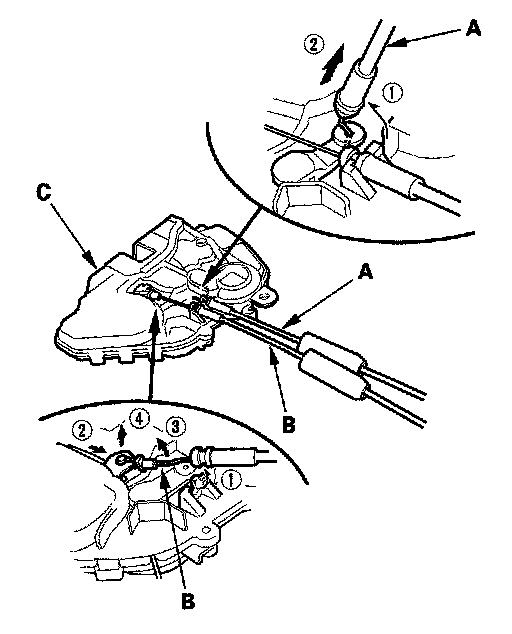 ②
A
①
C
A
B
②
④
③
①
B