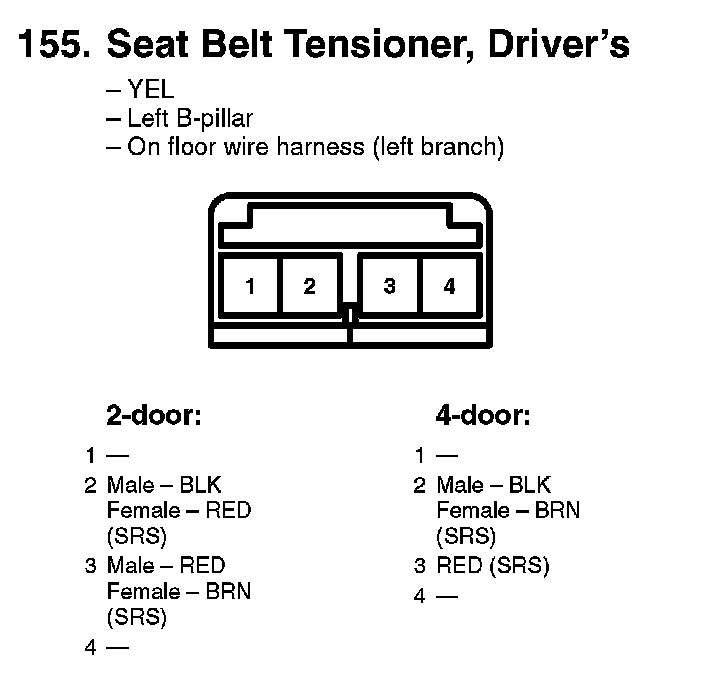 155. Seat Belt Tensioner, Driver's

– YEL
– Left B-pillar
– On floor wire harness (left branch)

1
2
3
4

2-door:

1 —
2 Male – BLK
Female – RED
(SRS)
3 Male – RED
Female – BRN
(SRS)
4 —

4-door:

1 —
2 Male – BLK
Female – BRN
(SRS)
3 RED (SRS)
4 —