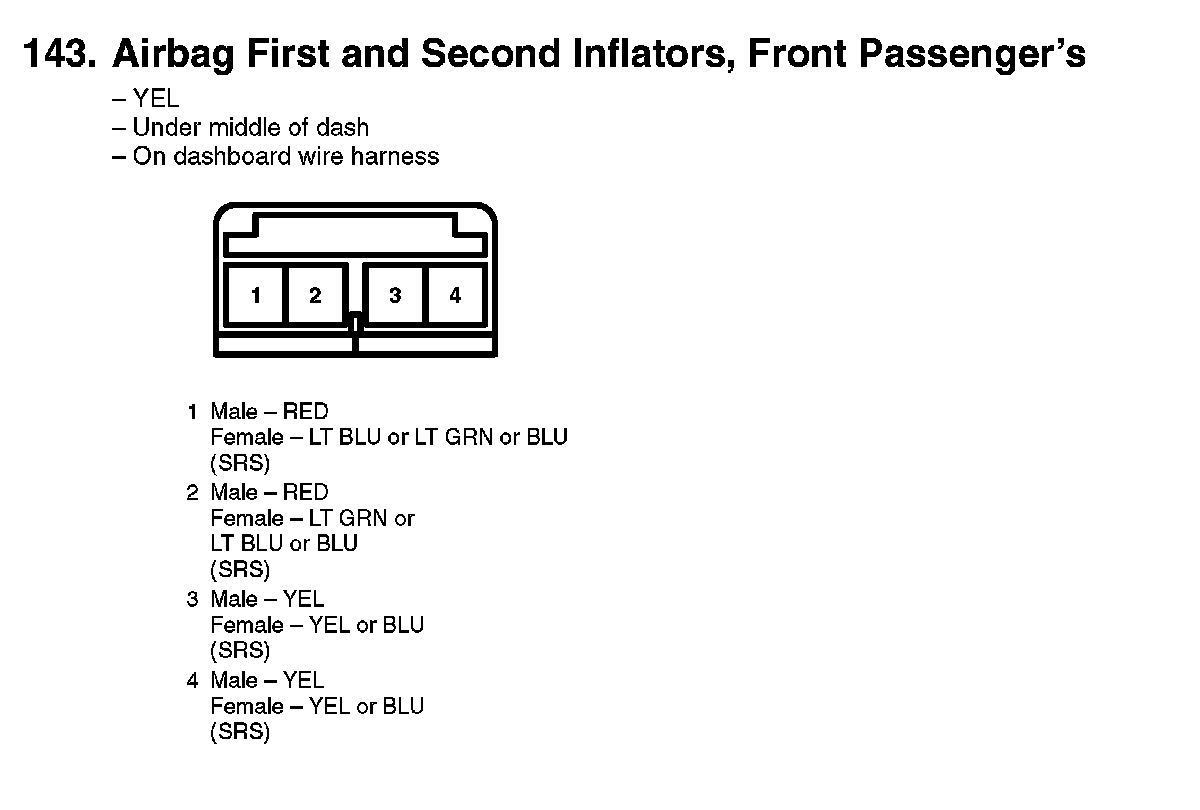 143. Airbag First and Second Inflators, Front Passenger's

– YEL
– Under middle of dash
– On dashboard wire harness

1 2 3 4

1 Male – RED
Female – LT BLU or LT GRN or BLU
(SRS)
2 Male – RED
Female – LT GRN or
LT BLU or BLU
(SRS)
3 Male – YEL
Female – YEL or BLU
(SRS)
4 Male – YEL
Female – YEL or BLU
(SRS)