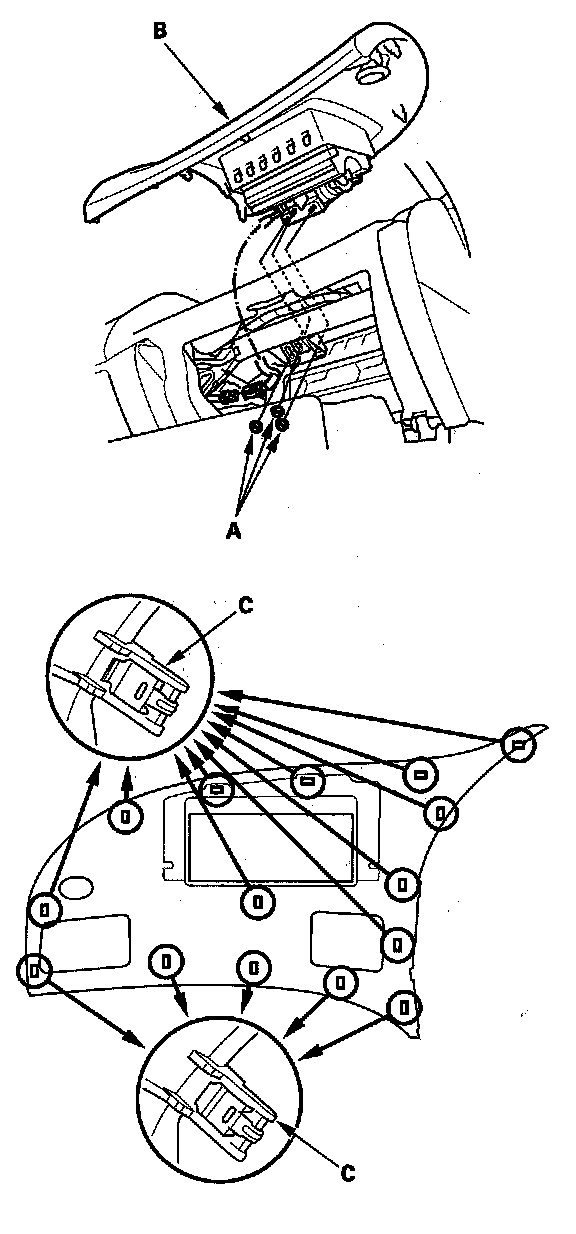 B

A

C

C