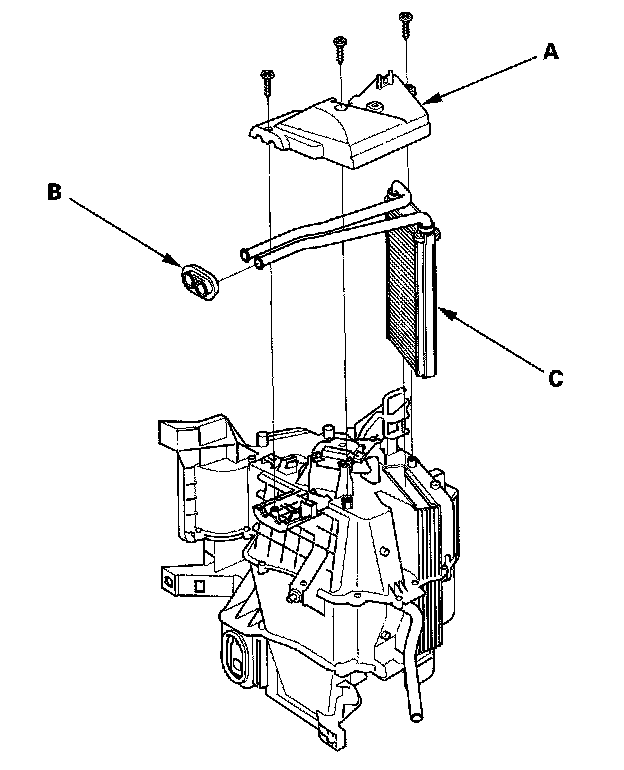 A

B

C