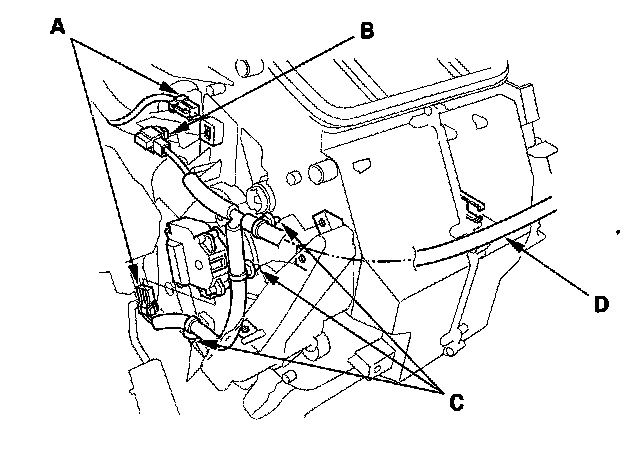 A
B
D
C