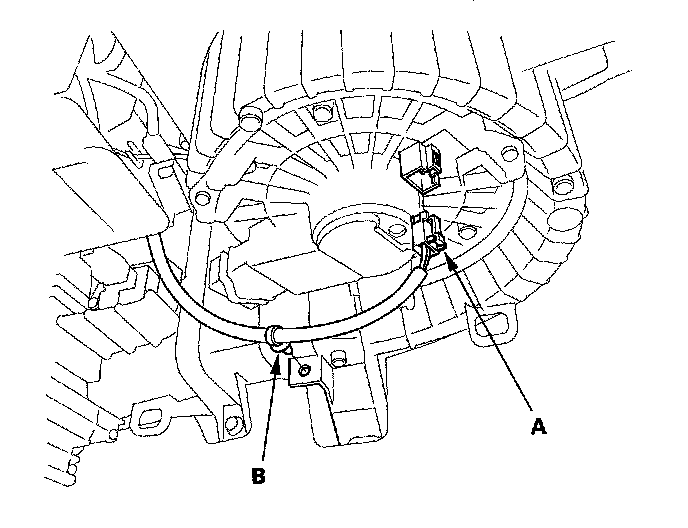 A

B