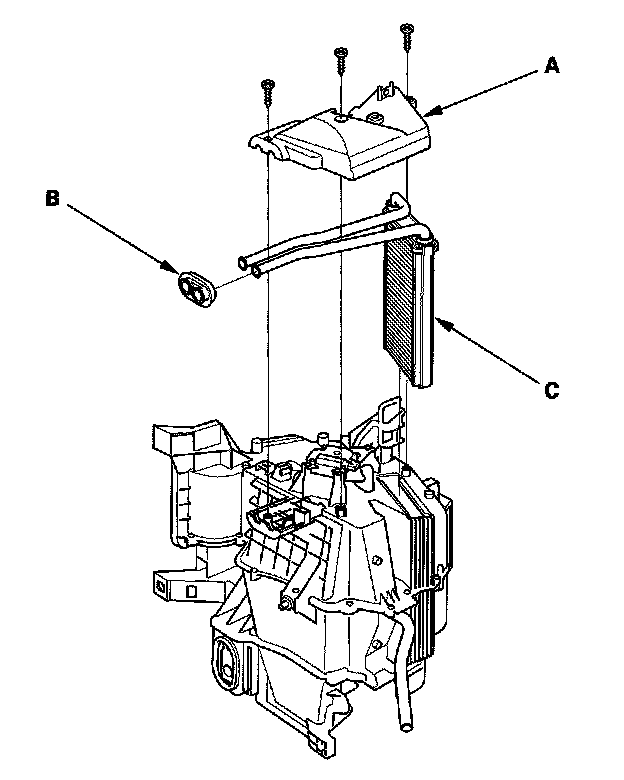 A

B

C