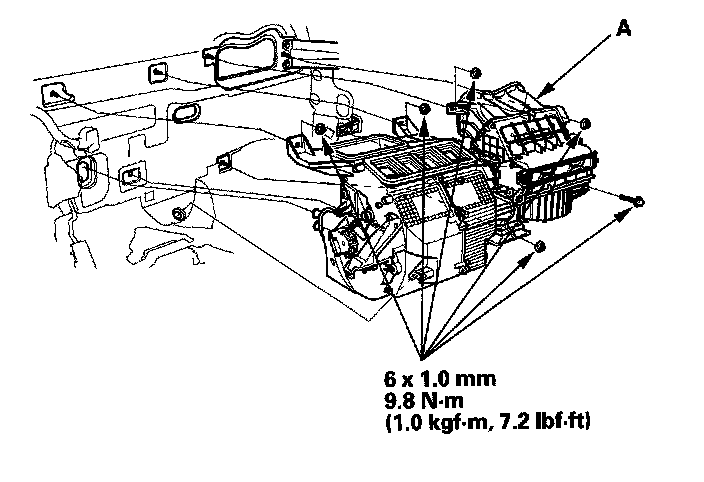 A

6 x 1.0 mm
9.8 N·m
(1.0 kgf·m, 7.2 lbf·ft)