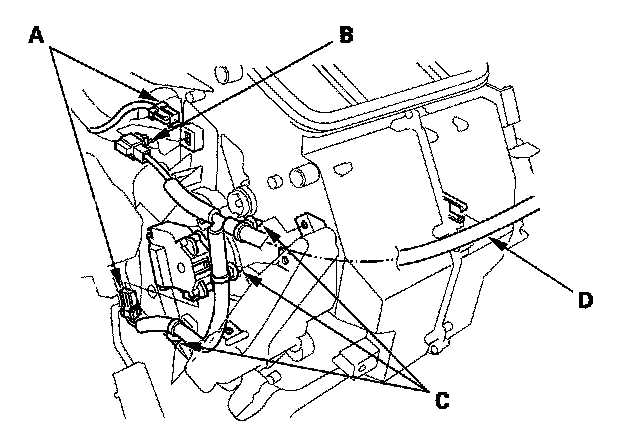 A
B
D
C