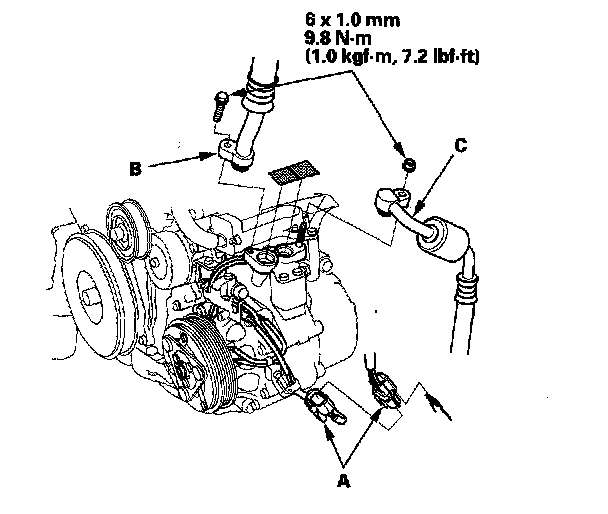 6 x 1.0 mm
9.8 N·m
(1.0 kgf·m, 7.2 lbf·ft)

B

C

A