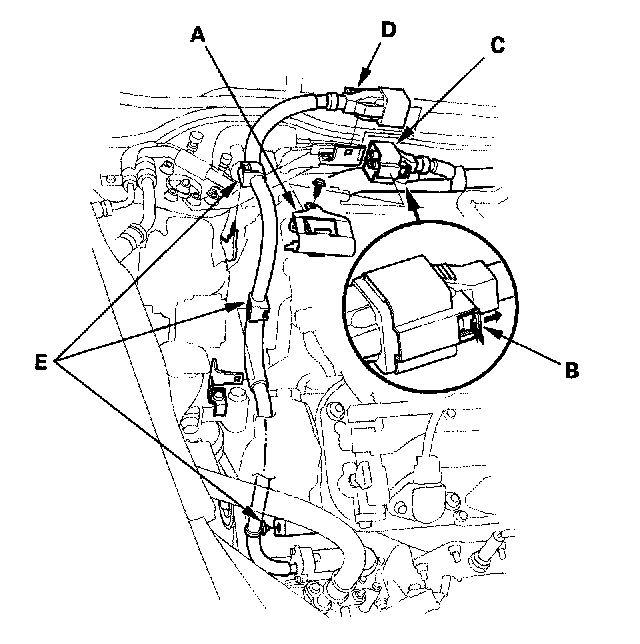 A
D
C
E
B