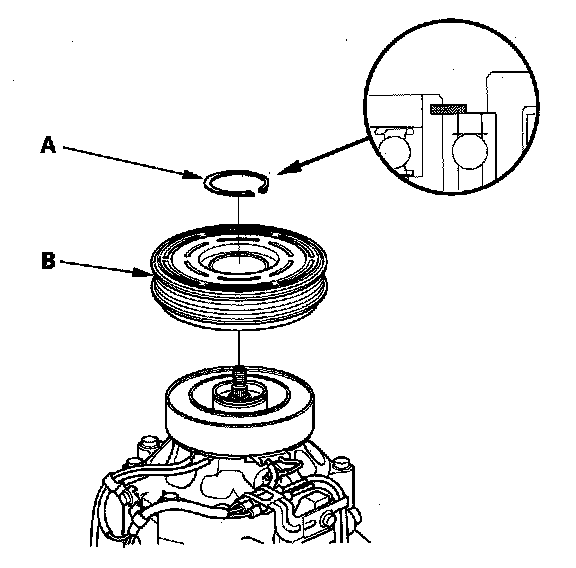 A
B