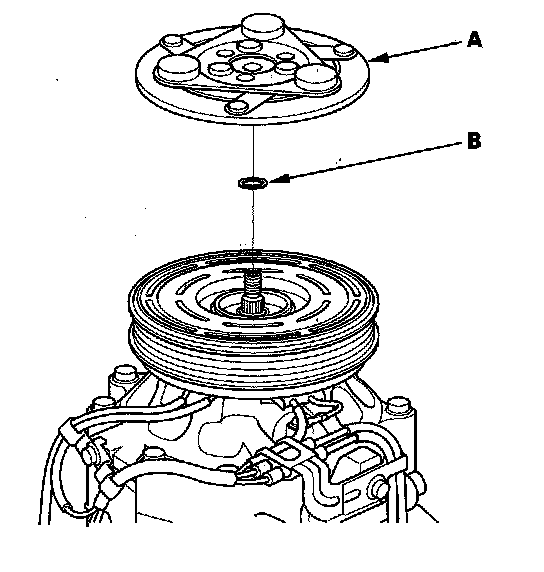 A

B