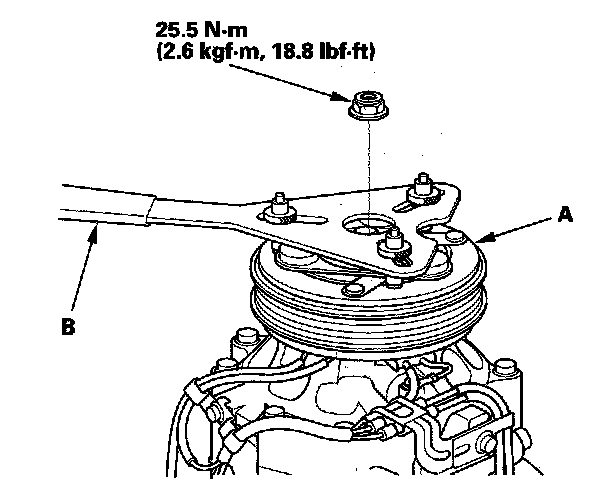 25.5 N·m
(2.6 kgf·m, 18.8 lbf·ft)

A

B