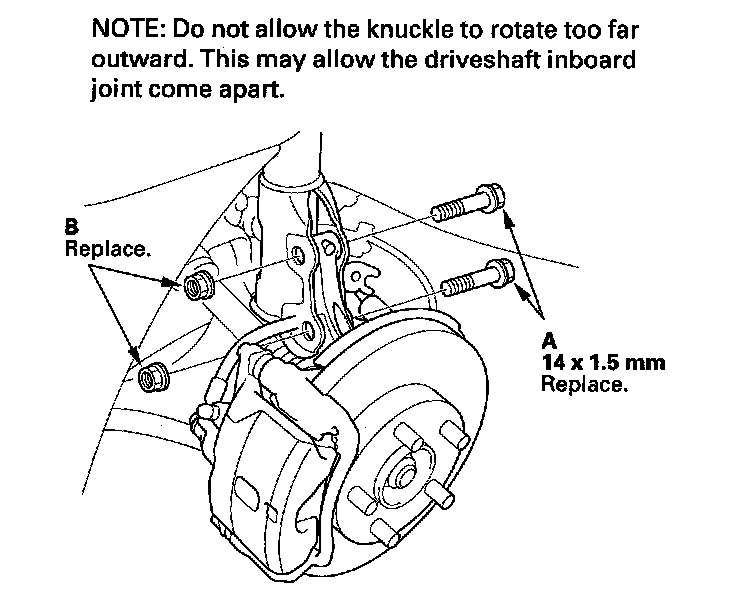 NOTE: Do not allow the knuckle to rotate too far outward. This may allow the driveshaft inboard joint come apart.

B
Replace.

A
14 x 1.5 mm
Replace.