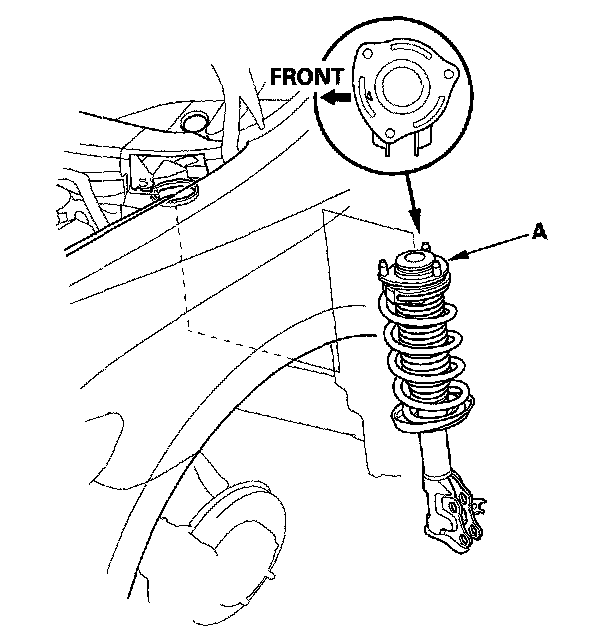 FRONT

A