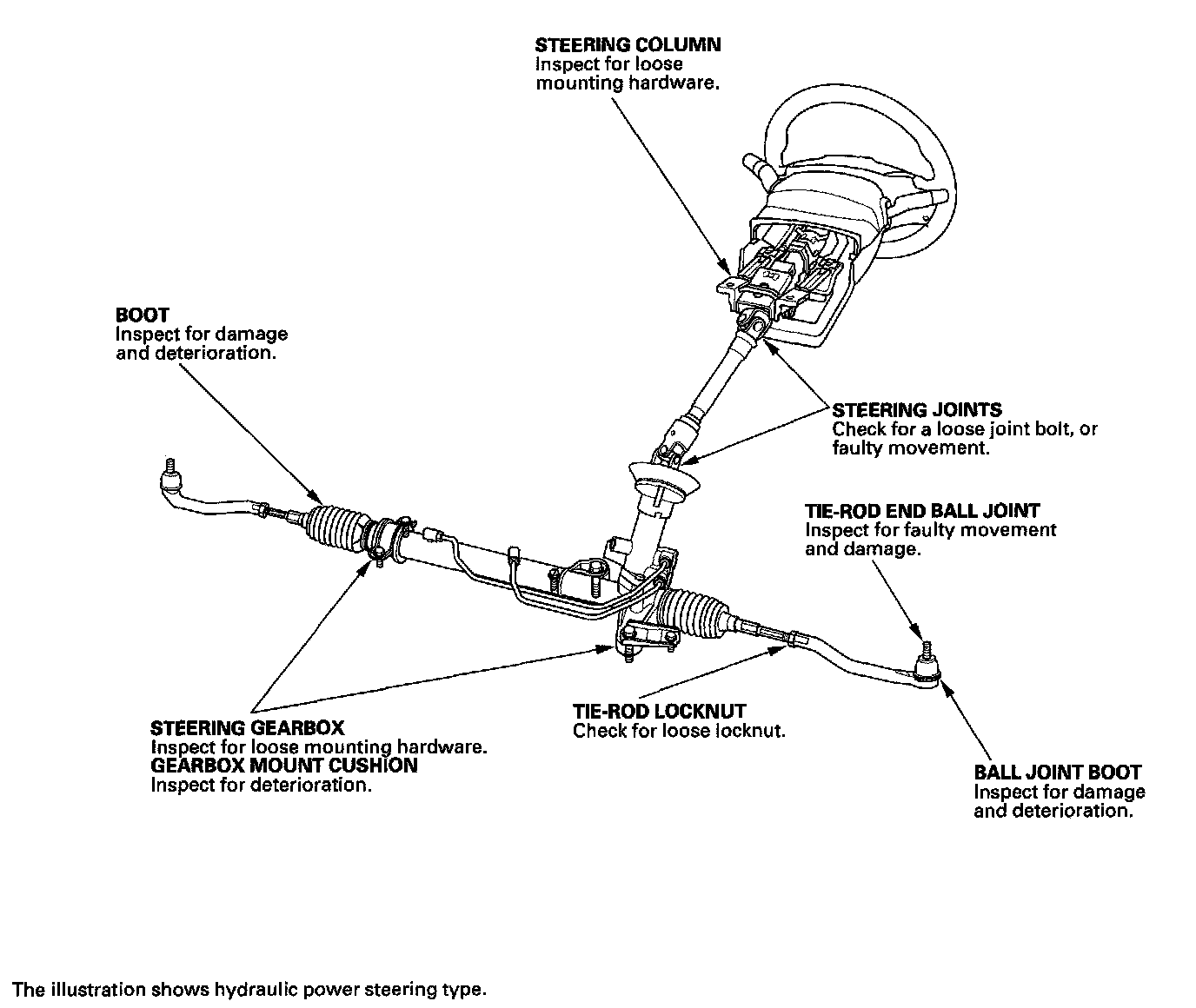 STEERING COLUMN
Inspect for loose mounting hardware.

BOOT
Inspect for damage and deterioration.

STEERING JOINTS
Check for a loose joint bolt, or faulty movement.

TIE-ROD END BALL JOINT
Inspect for faulty movement and damage.

STEERING GEARBOX
Inspect for loose mounting hardware.
GEARBOX MOUNT CUSHION
Inspect for deterioration.

TIE-ROD LOCKNUT
Check for loose locknut.

BALL JOINT BOOT
Inspect for damage and deterioration.

The illustration shows hydraulic power steering type.