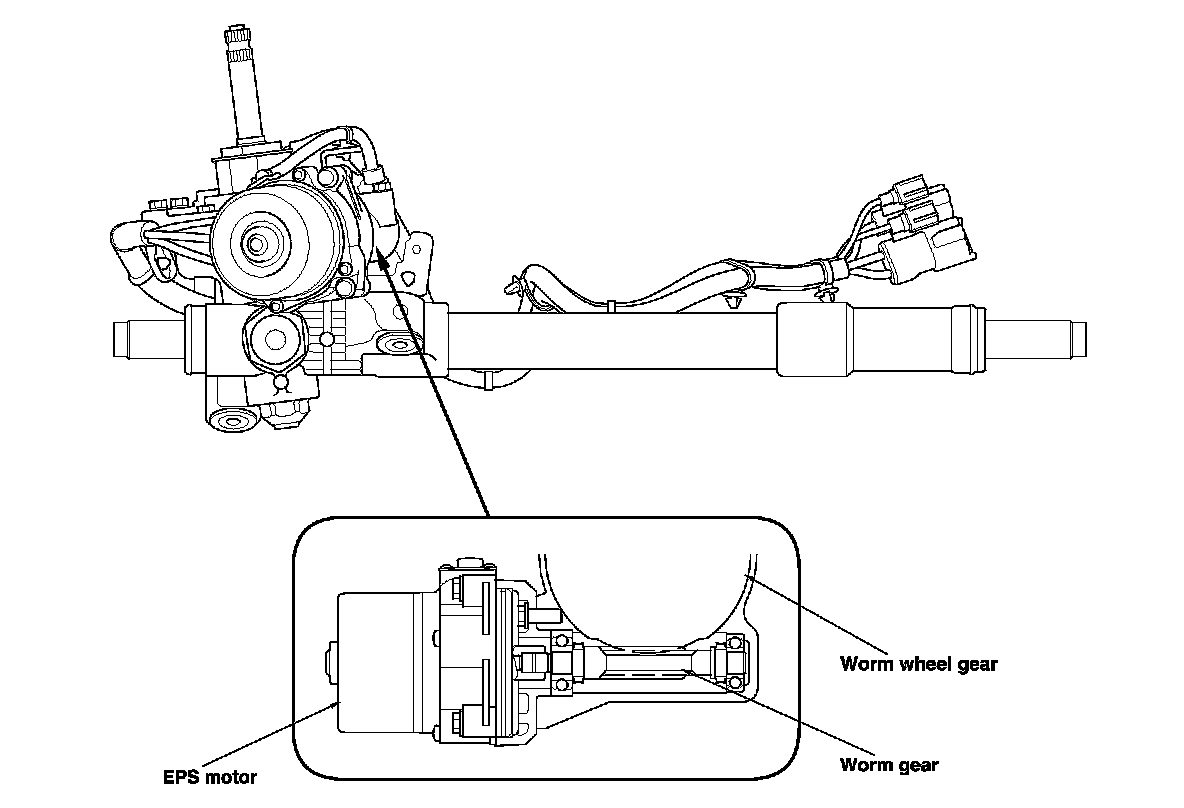 Worm wheel gear

EPS motor

Worm gear