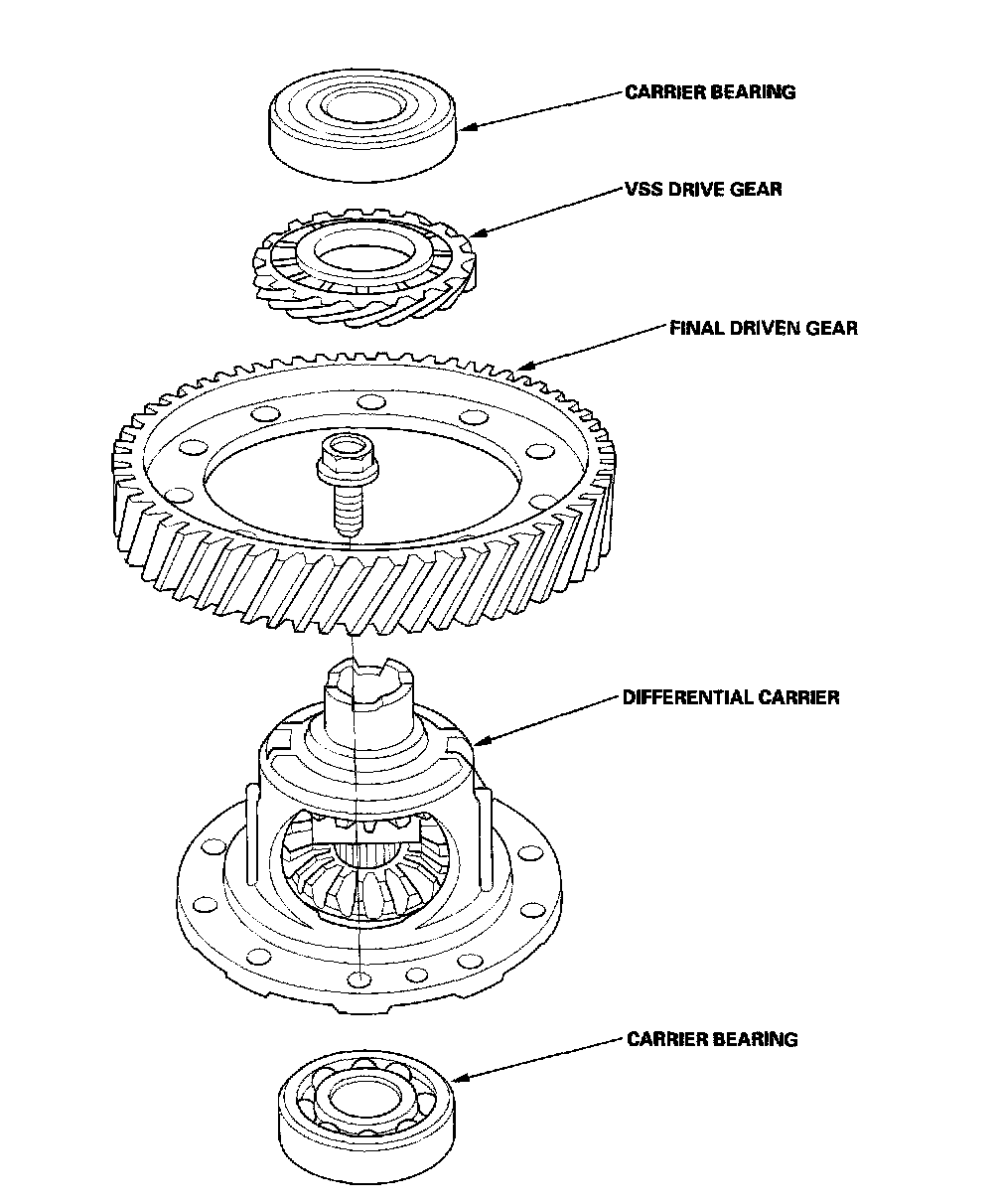 CARRIER BEARING

VSS DRIVE GEAR

FINAL DRIVEN GEAR

DIFFERENTIAL CARRIER

CARRIER BEARING