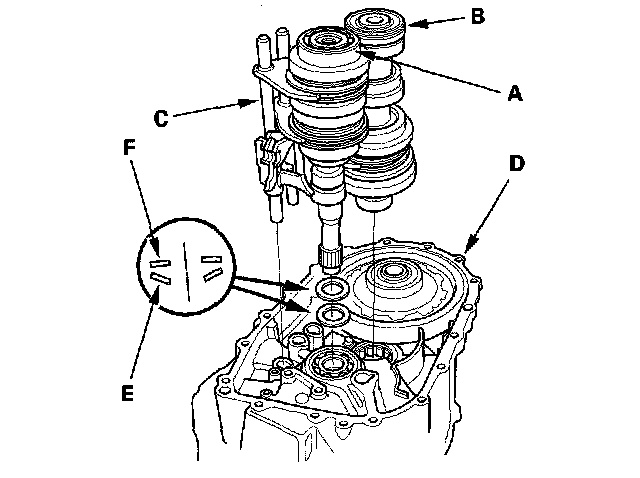 B
A
C
F
D
E