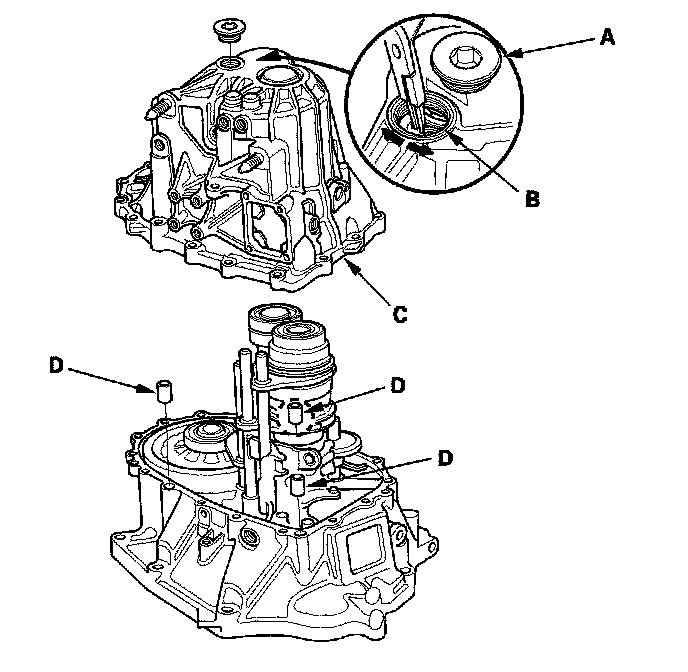 A

B

C

D

D

D