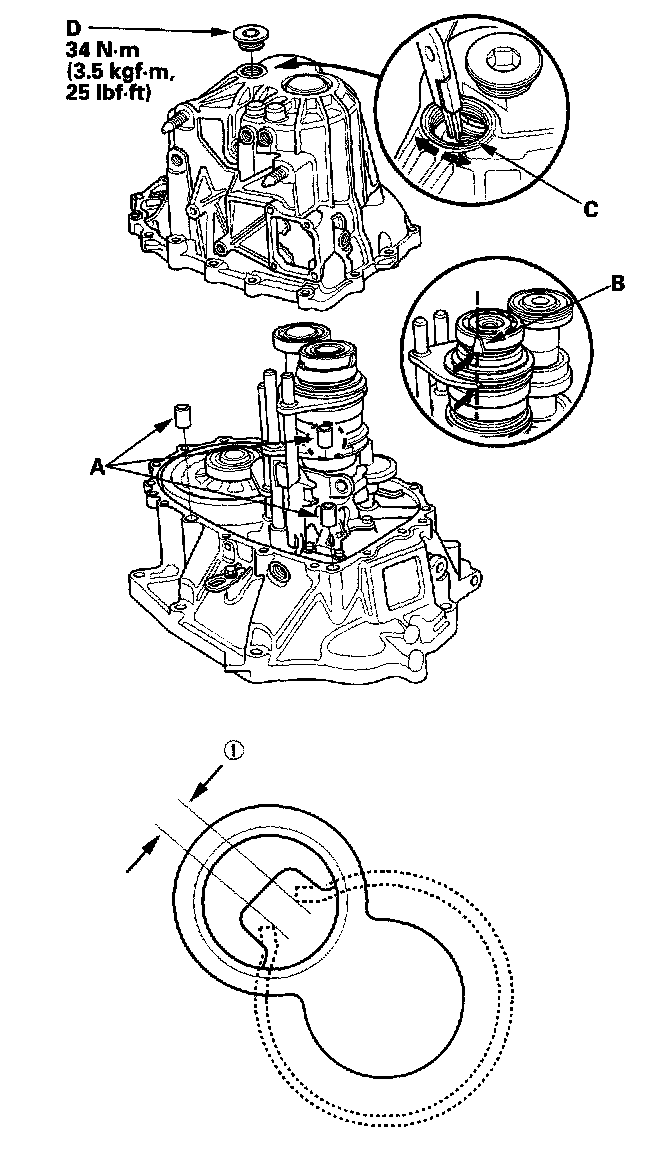 D
34 N·m
(3.5 kgf·m,
25 lbf·ft)

C

B

A

①