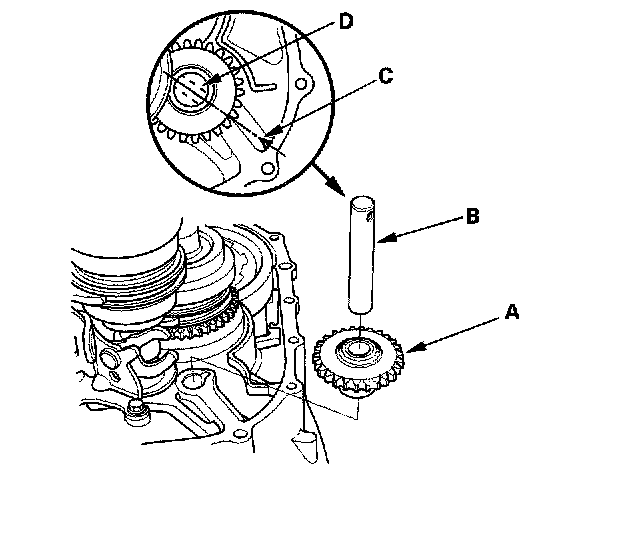 D
C
B
A