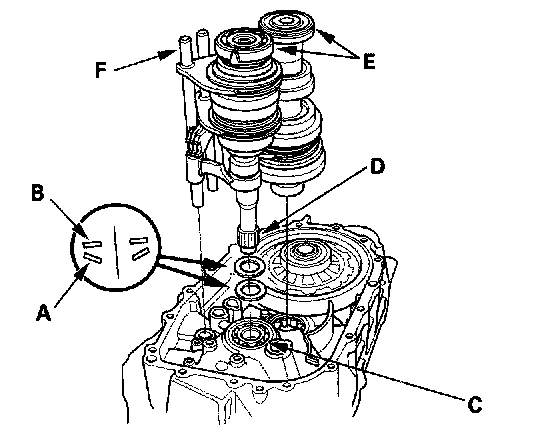 F
E
D
B
A
C