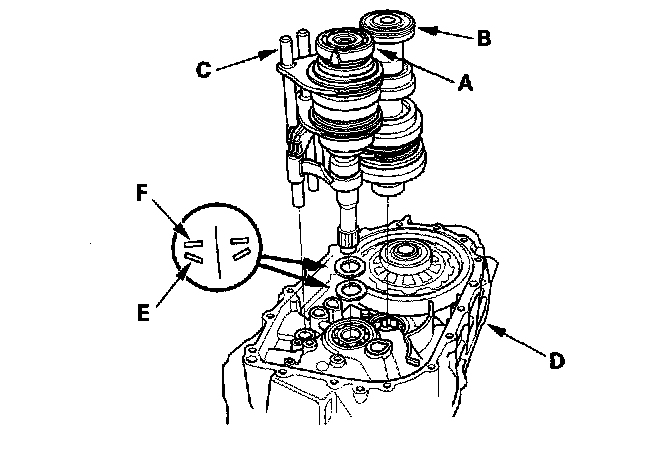 B
C
A
F
E
D