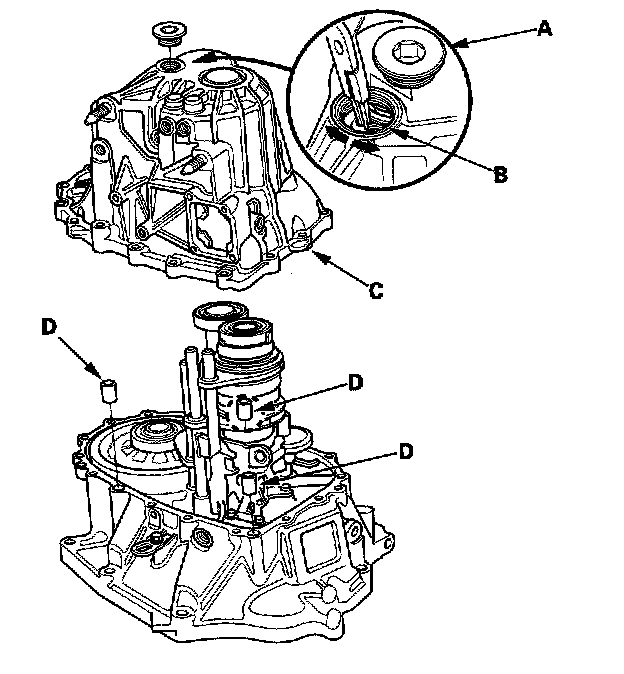 A

B

C

D

D

D