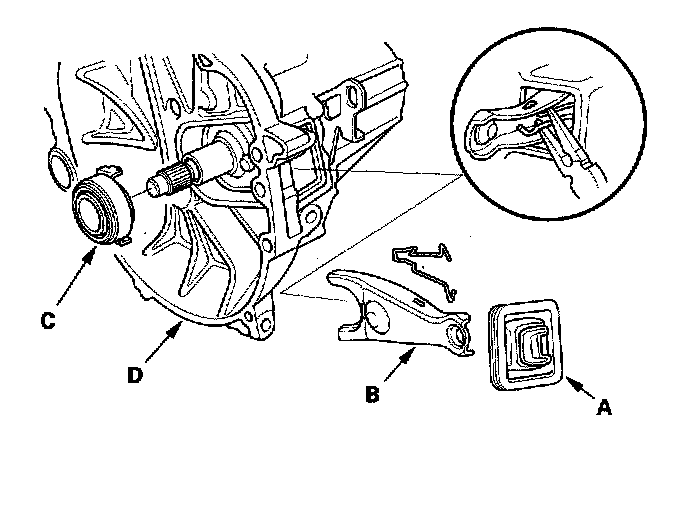 C
D
B
A