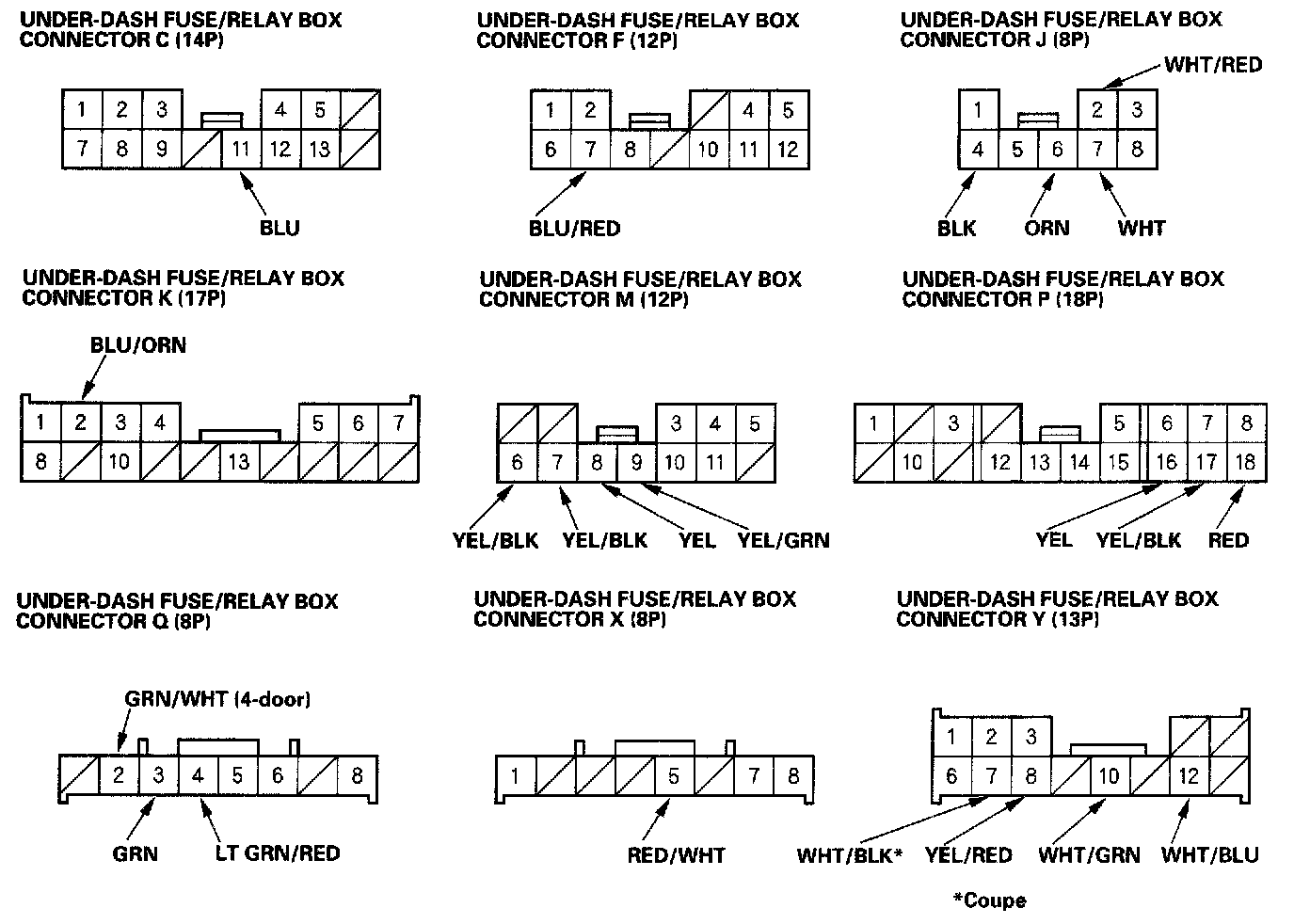 UNDER-DASH FUSE/RELAY BOX
CONNECTOR C (14P)

1 2 3 4 5
7 8 9 11 12 13

BLU

UNDER-DASH FUSE/RELAY BOX
CONNECTOR F (12P)

1 2 4 5
6 7 8 10 11 12

BLU/RED

UNDER-DASH FUSE/RELAY BOX
CONNECTOR J (8P)

WHT/RED

1 2 3
4 5 6 7 8

BLK ORN WHT

UNDER-DASH FUSE/RELAY BOX
CONNECTOR K (17P)

BLU/ORN

1 2 3 4 5 6 7
8 10 13

UNDER-DASH FUSE/RELAY BOX
CONNECTOR M (12P)

3 4 5
6 7 8 9 10 11

YEL/BLK YEL/BLK YEL YEL/GRN

UNDER-DASH FUSE/RELAY BOX
CONNECTOR P (18P)

1 3 5 6 7 8
10 12 13 14 15 16 17 18

YEL YEL/BLK RED

UNDER-DASH FUSE/RELAY BOX
CONNECTOR Q (8P)

GRN/WHT (4-door)

2 3 4 5 6 8

GRN LT GRN/RED

UNDER-DASH FUSE/RELAY BOX
CONNECTOR X (8P)

1 5 7 8

RED/WHT

UNDER-DASH FUSE/RELAY BOX
CONNECTOR Y (13P)

1 2 3
6 7 8 10 12

WHT/BLK* YEL/RED WHT/GRN WHT/BLU

*Coupe