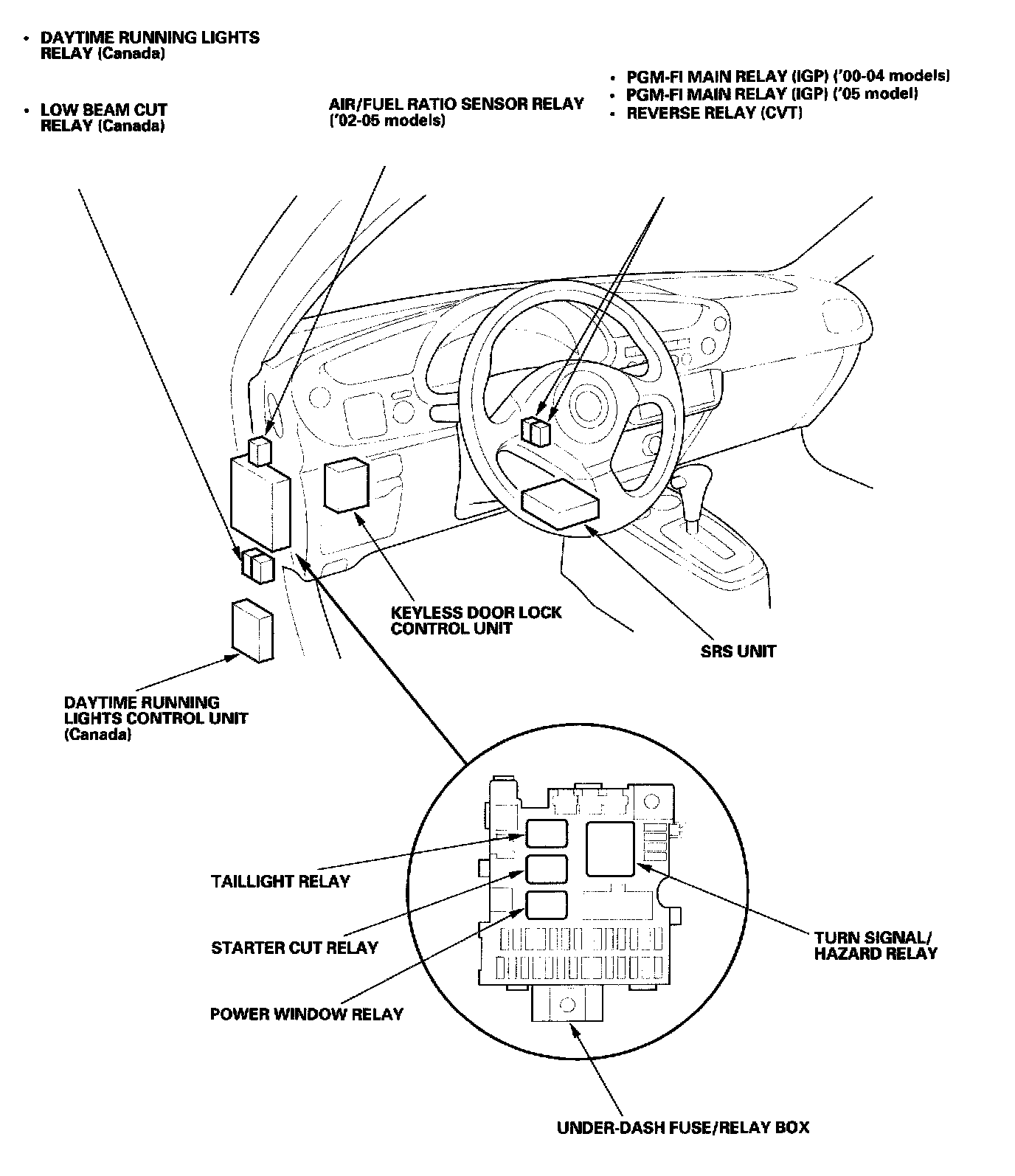 • DAYTIME RUNNING LIGHTS RELAY (Canada)

• LOW BEAM CUT RELAY (Canada)

AIR/FUEL RATIO SENSOR RELAY ('02-05 models)

• PGM-FI MAIN RELAY (IGP) ('00-04 models)
• PGM-FI MAIN RELAY (IGP) ('05 model)
• REVERSE RELAY (CVT)

KEYLESS DOOR LOCK CONTROL UNIT

SRS UNIT

DAYTIME RUNNING LIGHTS CONTROL UNIT (Canada)

TAILLIGHT RELAY

STARTER CUT RELAY

POWER WINDOW RELAY

TURN SIGNAL/ HAZARD RELAY

UNDER-DASH FUSE/RELAY BOX