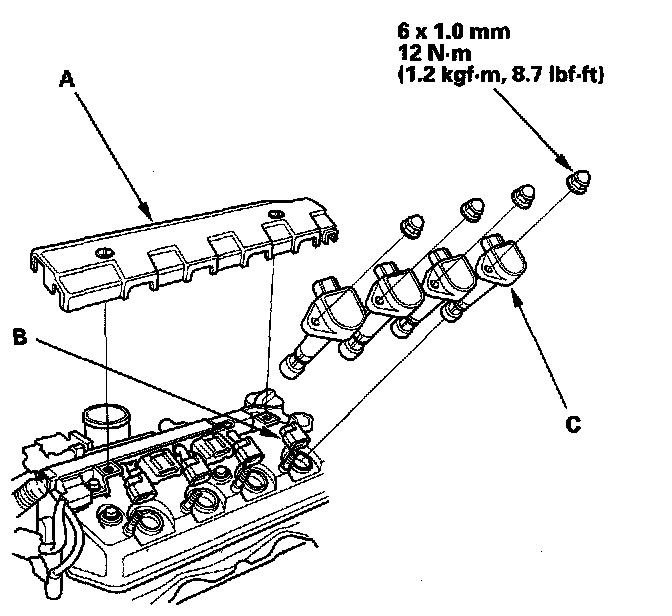 6 x 1.0 mm
12 N·m
(1.2 kgf·m, 8.7 lbf·ft)

A

B

C