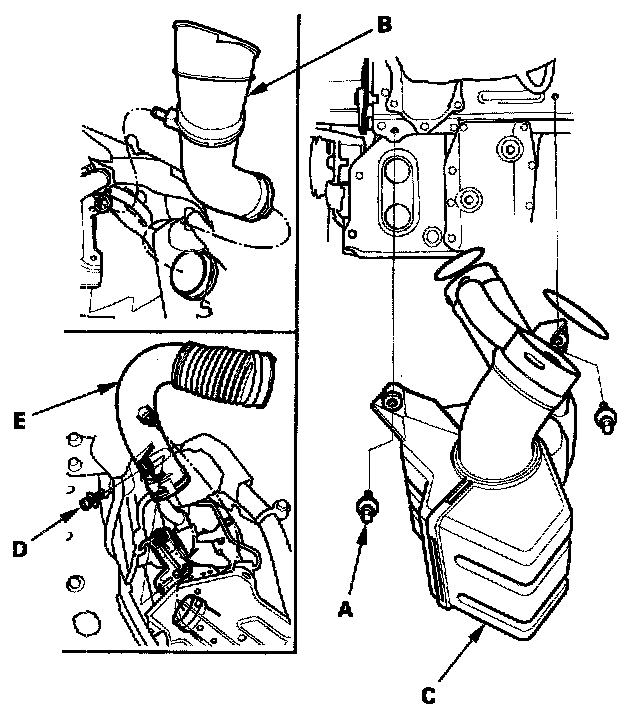 B
E
D
A
C