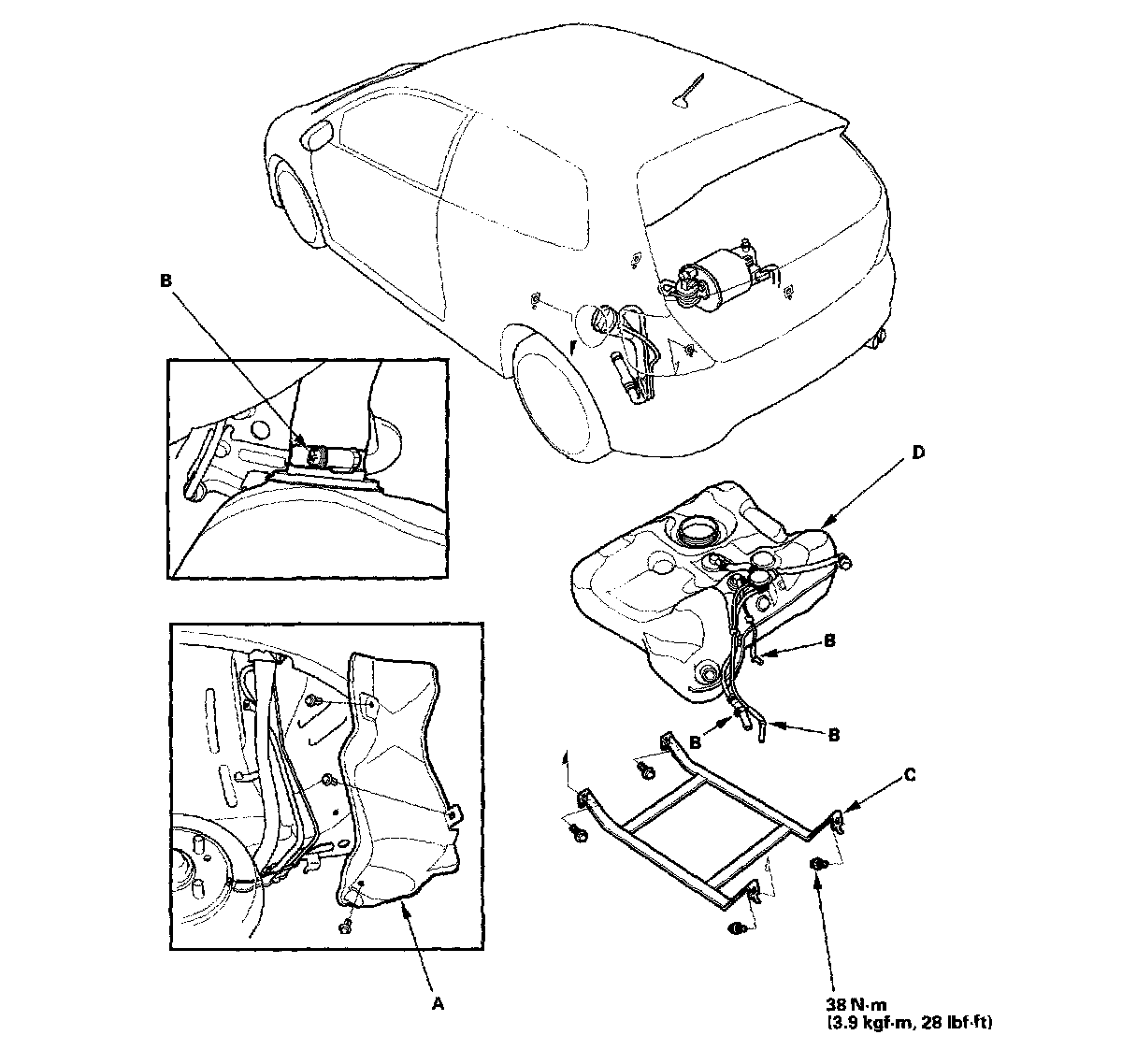 B

D

B

B

B

C

A

38 N·m
(3.9 kgf·m, 28 lbf·ft)