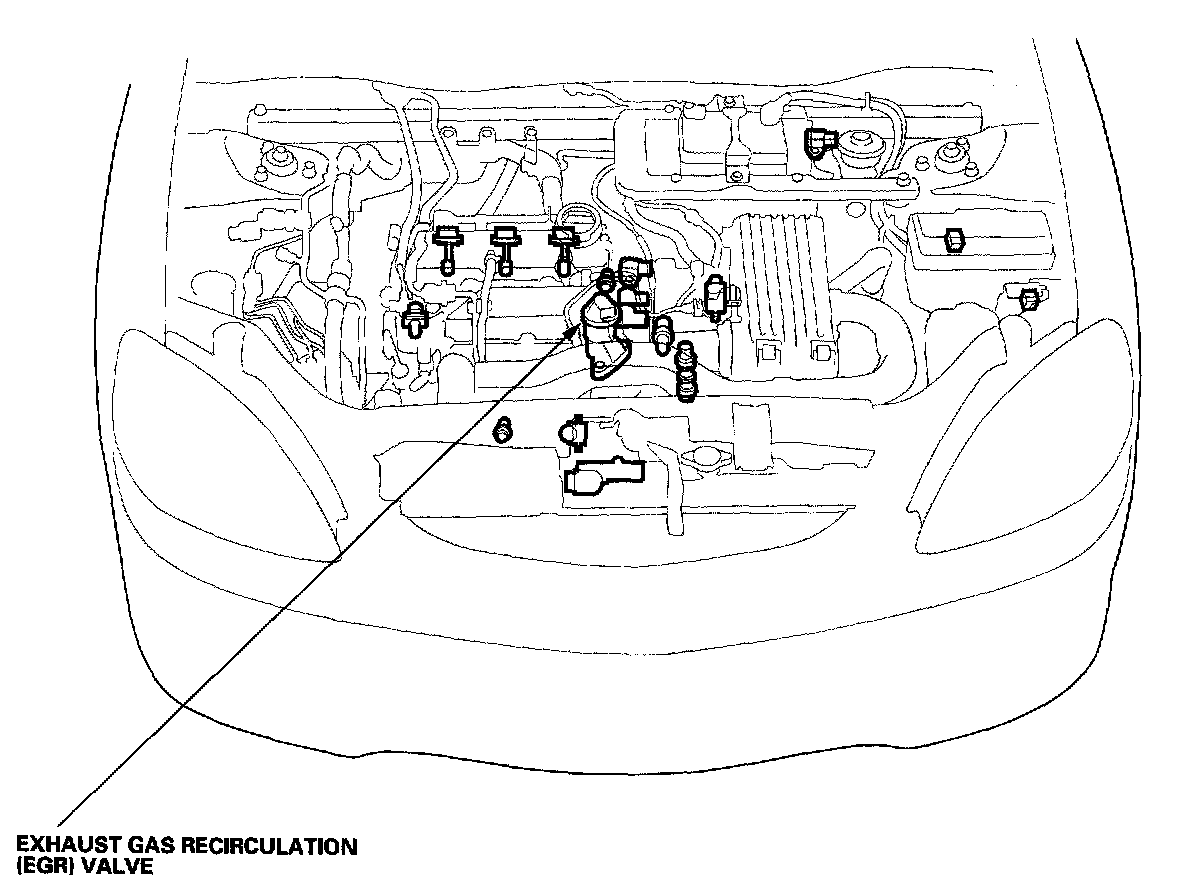 EXHAUST GAS RECIRCULATION (EGR) VALVE