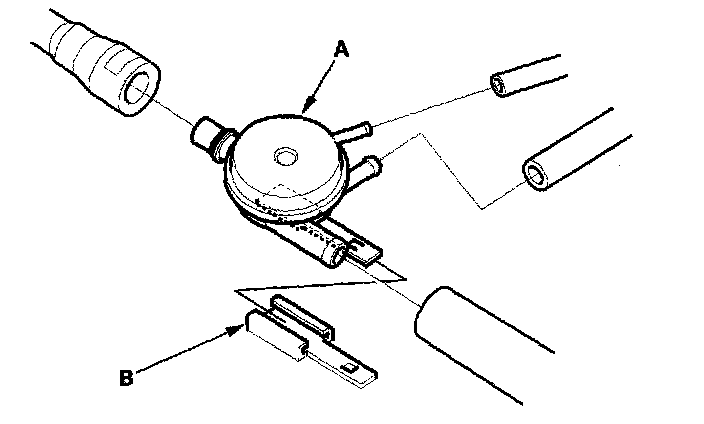 A

B