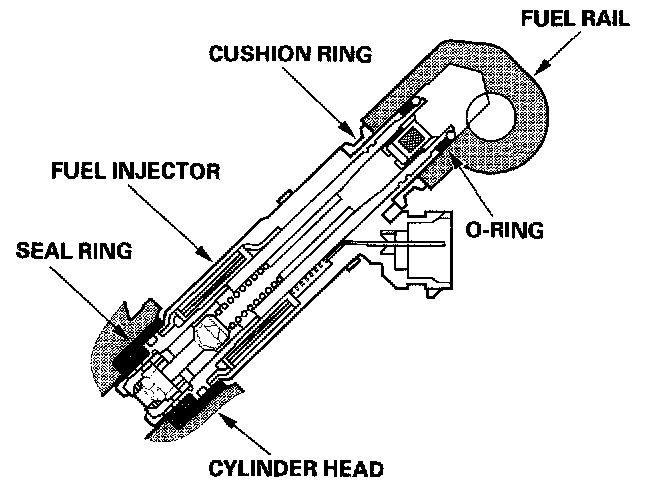 FUEL RAIL

CUSHION RING

FUEL INJECTOR

O-RING

SEAL RING

CYLINDER HEAD