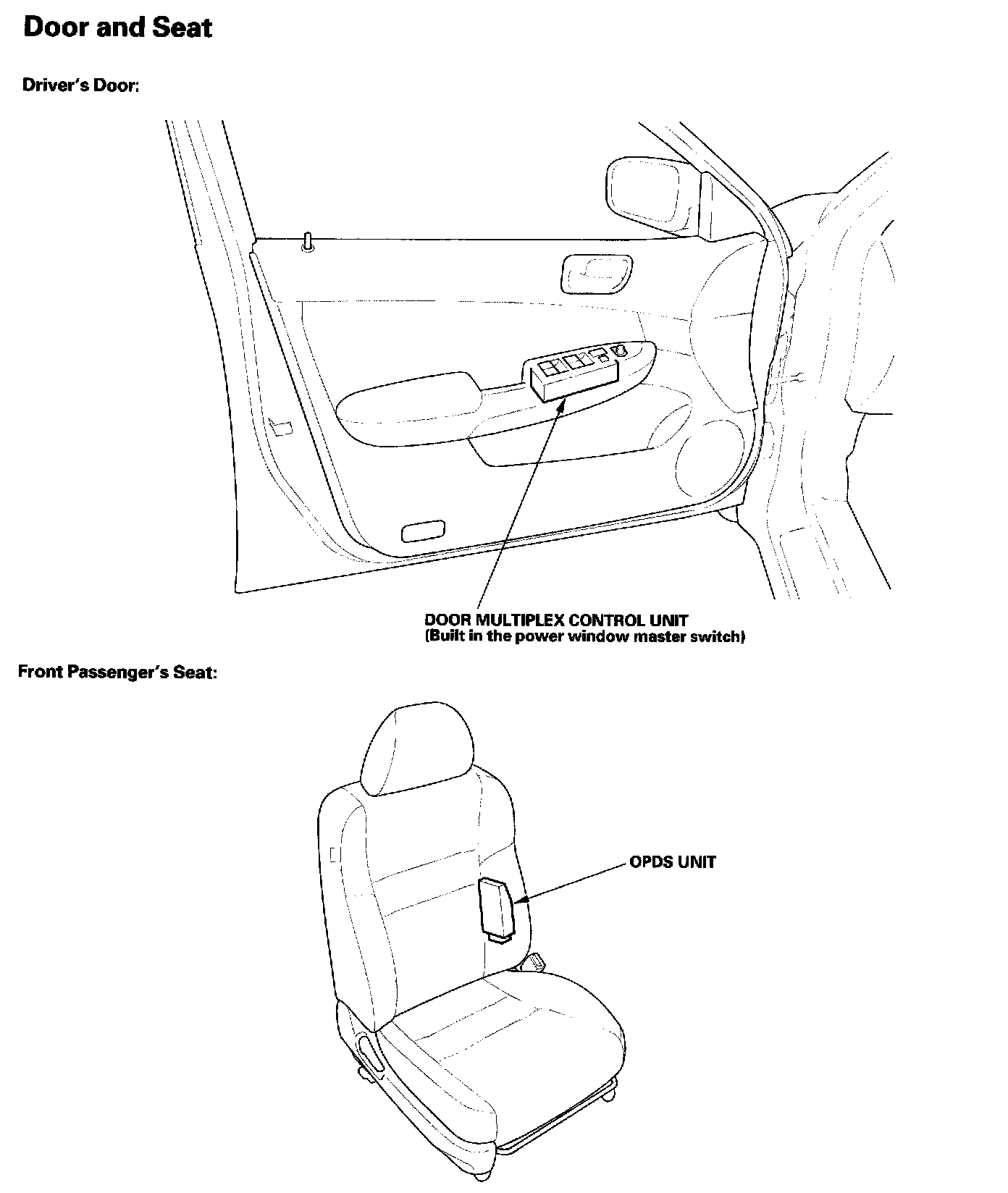 Door and Seat

Driver's Door:

DOOR MULTIPLEX CONTROL UNIT
(Built in the power window master switch)

Front Passenger's Seat:

OPDS UNIT